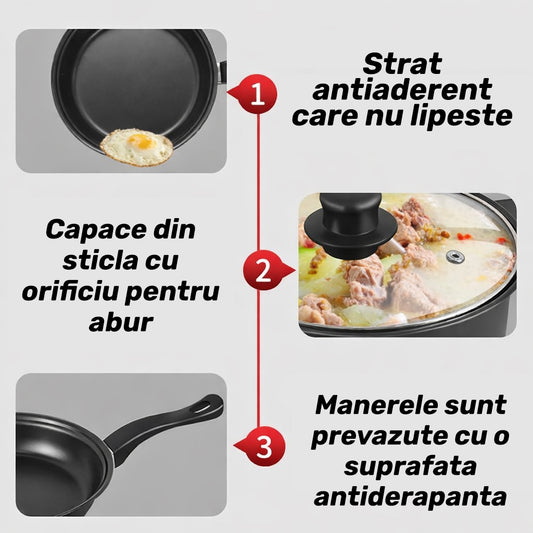 1

Strat antiaderent care nu lipeste

Capace din sticla cu orificiu pentru abur

2

3

Manerele sunt prevazute cu o suprafata antiderapanta